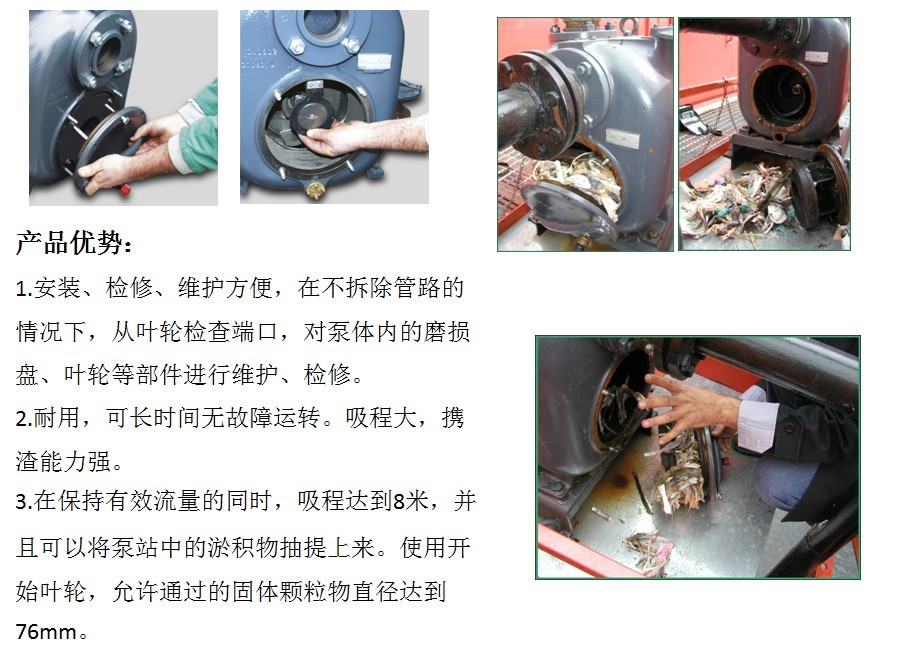 产品优势：

1.安装、检修、维护方便，在不拆除管路的情况下，从叶轮检查端口，对泵体内的磨损盘、叶轮等部件进行维护、检修。

2.耐用，可长时间无故障运转。吸程大，携渣能力强。

3.在保持有效流量的同时，吸程达到8米，并且可以将泵站中的淤积物抽提上来。使用开始叶轮，允许通过的固体颗粒物直径达到76mm。